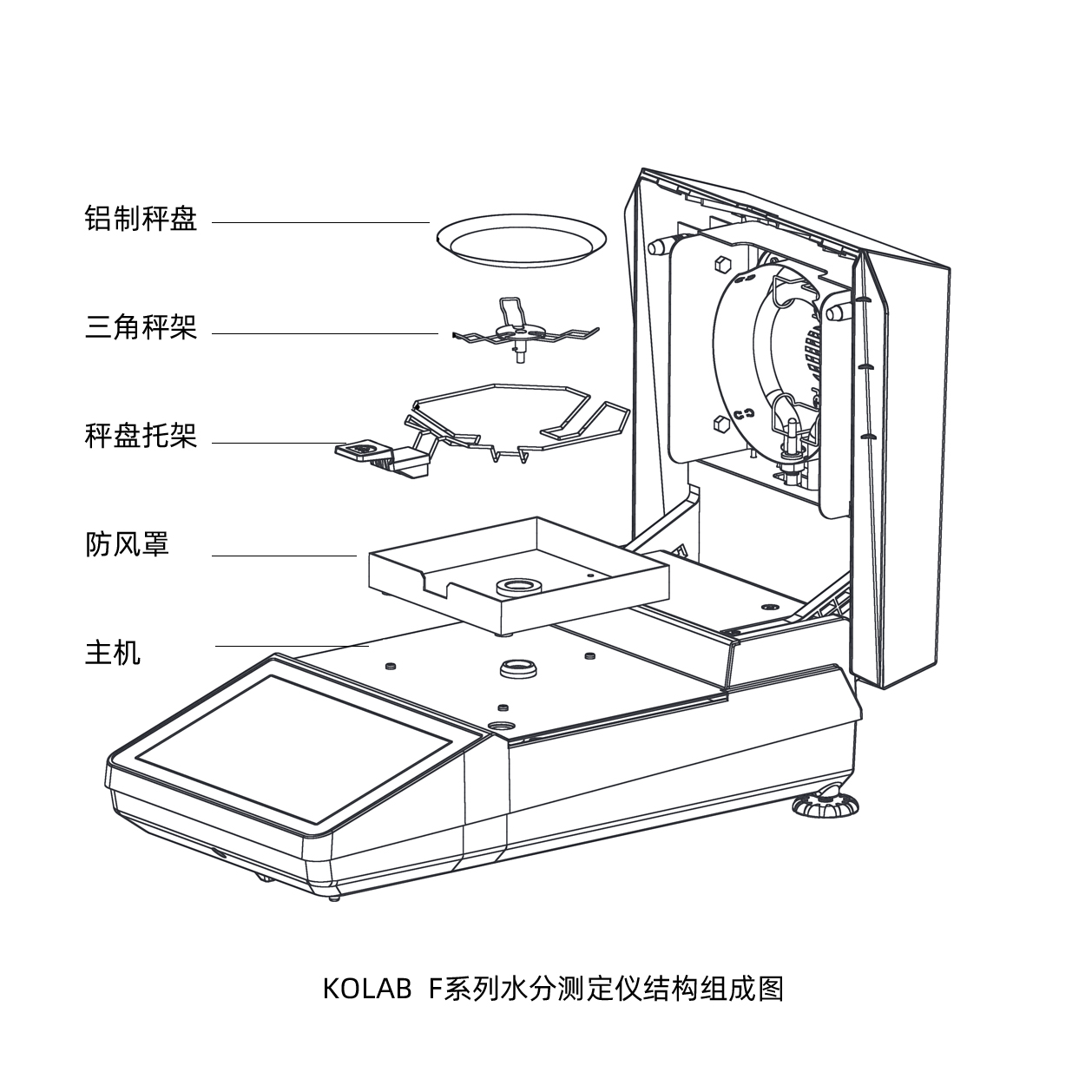 铝制秤盘

三角秤架

秤盘托架

防风罩

主机

KOLAB F系列水分测定仪结构组成图